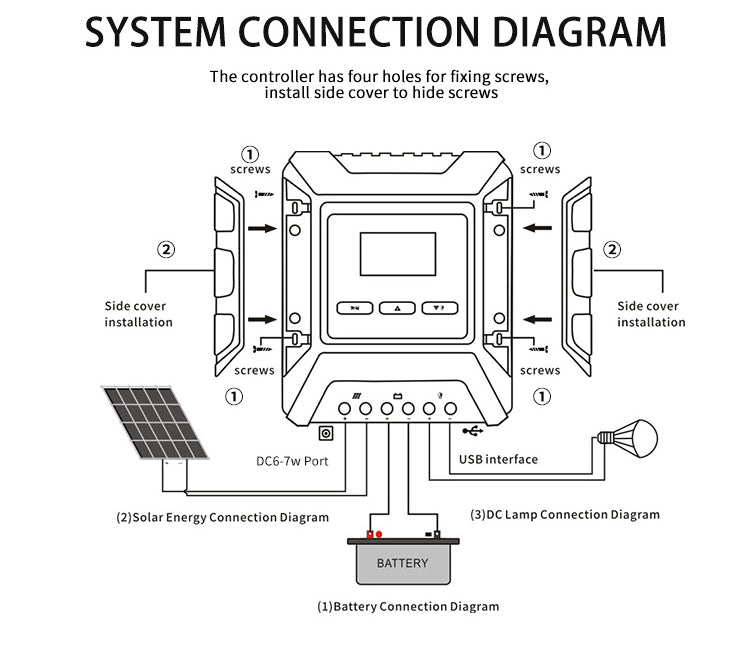 SYSTEM CONNECTION DIAGRAM

The controller has four holes for fixing screws, install side cover to hide screws

①
screws

①
screws

②

Side cover installation

②

Side cover installation

screws
①

screws
①

DC6-7w Port

USB interface

(2)Solar Energy Connection Diagram

(3)DC Lamp Connection Diagram

BATTERY

(1)Battery Connection Diagram